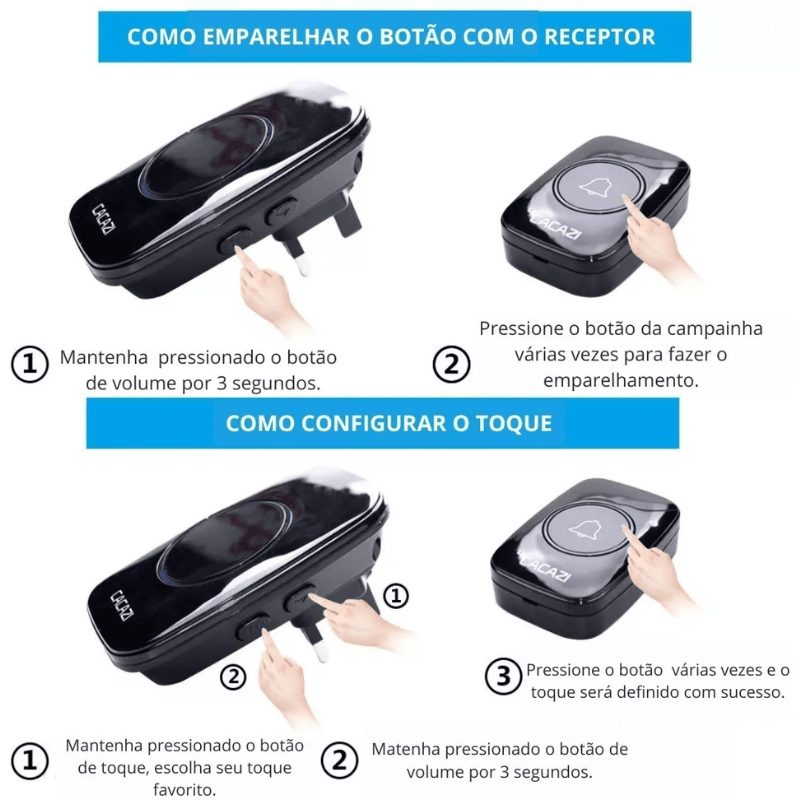 COMO EMPARELHAR O BOTÃO COM O RECEPTOR

CACAZI

CACAZI

① Mantenha pressionado o botão de volume por 3 segundos.

② Pressione o botão da campainha várias vezes para fazer o emparelhamento.

COMO CONFIGURAR O TOQUE

CACAZI

①

②

CACAZI

③ Pressione o botão várias vezes e o toque será definido com sucesso.

① Mantenha pressionado o botão de toque, escolha seu toque favorito.

② Matenha pressionado o botão de volume por 3 segundos.